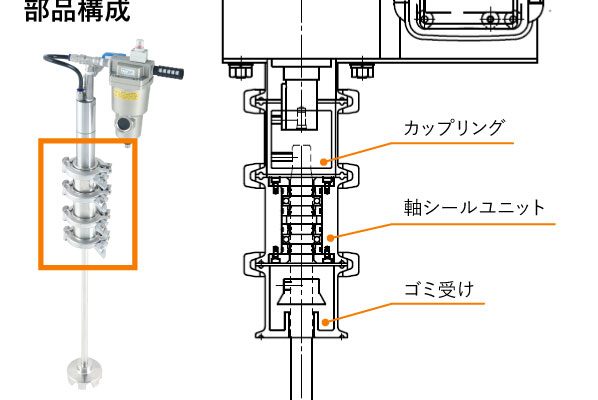 部品構成

カップリング

軸シールユニット

ゴミ受け