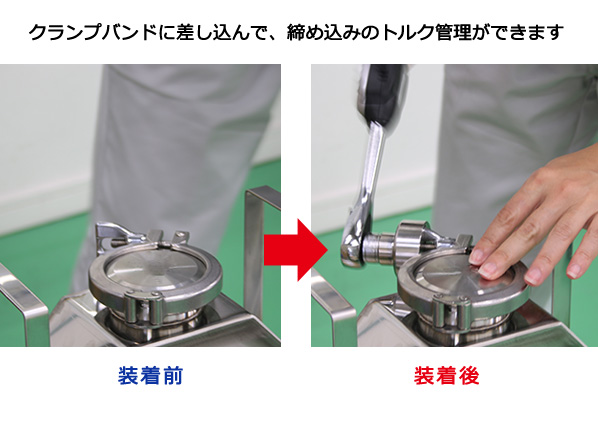 クランプバンドに差し込んで、締め込みのトルク管理ができます

装着前

装着後