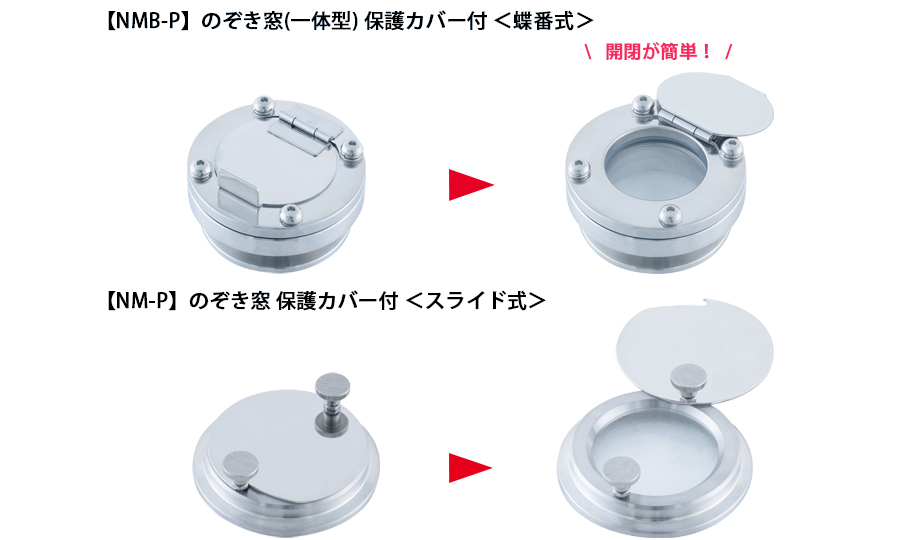 【NMB-P】のぞき窓(一体型) 保護カバー付 <蝶番式>

\ 開閉が簡単！ /

【NM-P】のぞき窓 保護カバー付 <スライド式>